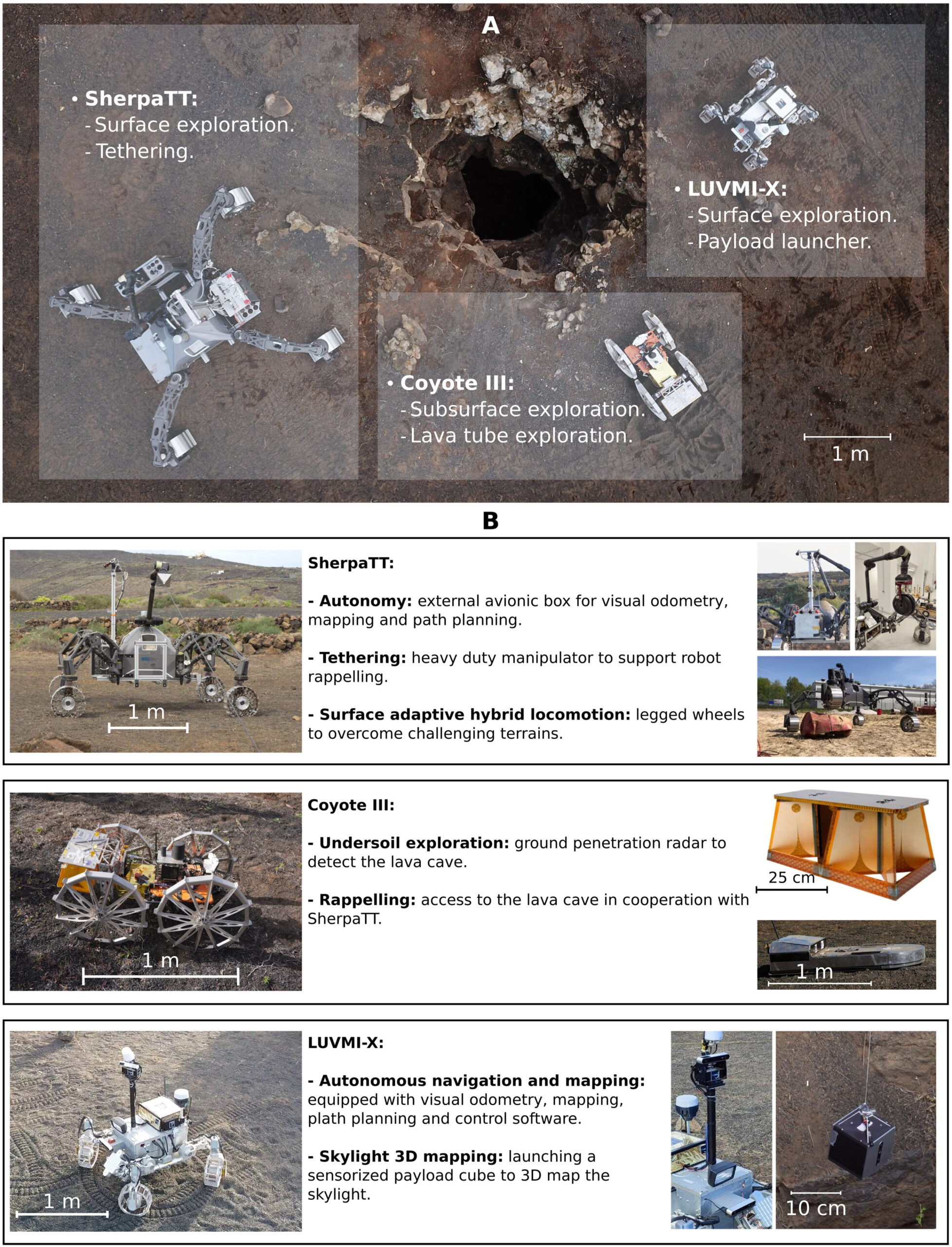 A

• SherpaTT:
- Surface exploration.
- Tethering.

• LUVMI-X:
- Surface exploration.
- Payload launcher.

• Coyote III:
- Subsurface exploration.
- Lava tube exploration.

1 m

B

1 m

SherpaTT:

- Autonomy: external avionic box for visual odometry, mapping and path planning.

- Tethering: heavy duty manipulator to support robot rappelling.

- Surface adaptive hybrid locomotion: legged wheels to overcome challenging terrains.

1 m

Coyote III:

- Undersoil exploration: ground penetration radar to detect the lava cave.

- Rappelling: access to the lava cave in cooperation with SherpaTT.

25 cm

1 m

1 m

LUVMI-X:

- Autonomous navigation and mapping: equipped with visual odometry, mapping, plath planning and control software.

- Skylight 3D mapping: launching a sensorized payload cube to 3D map the skylight.

10 cm